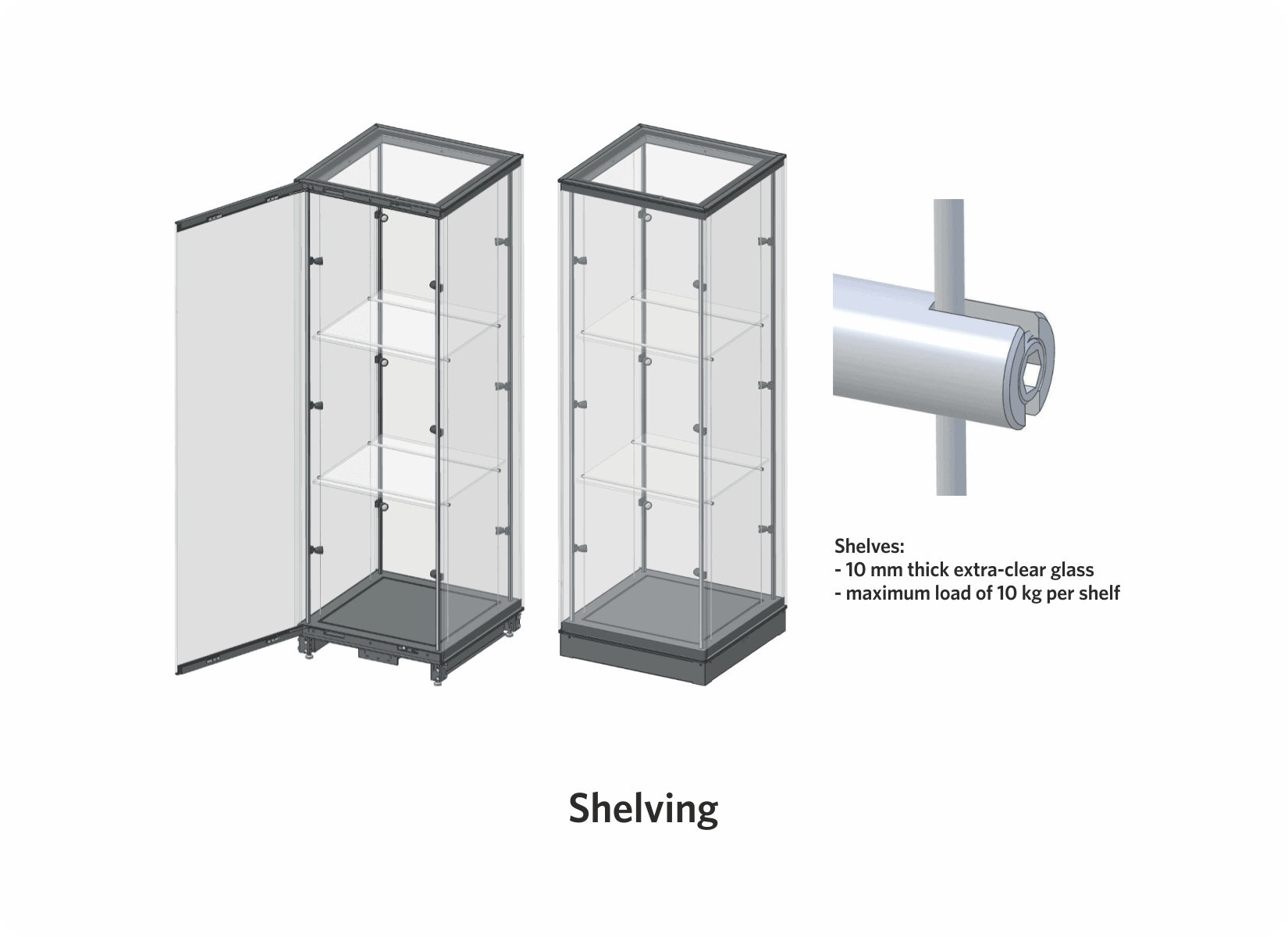 Shelves:
- 10 mm thick extra-clear glass
- maximum load of 10 kg per shelf

Shelving